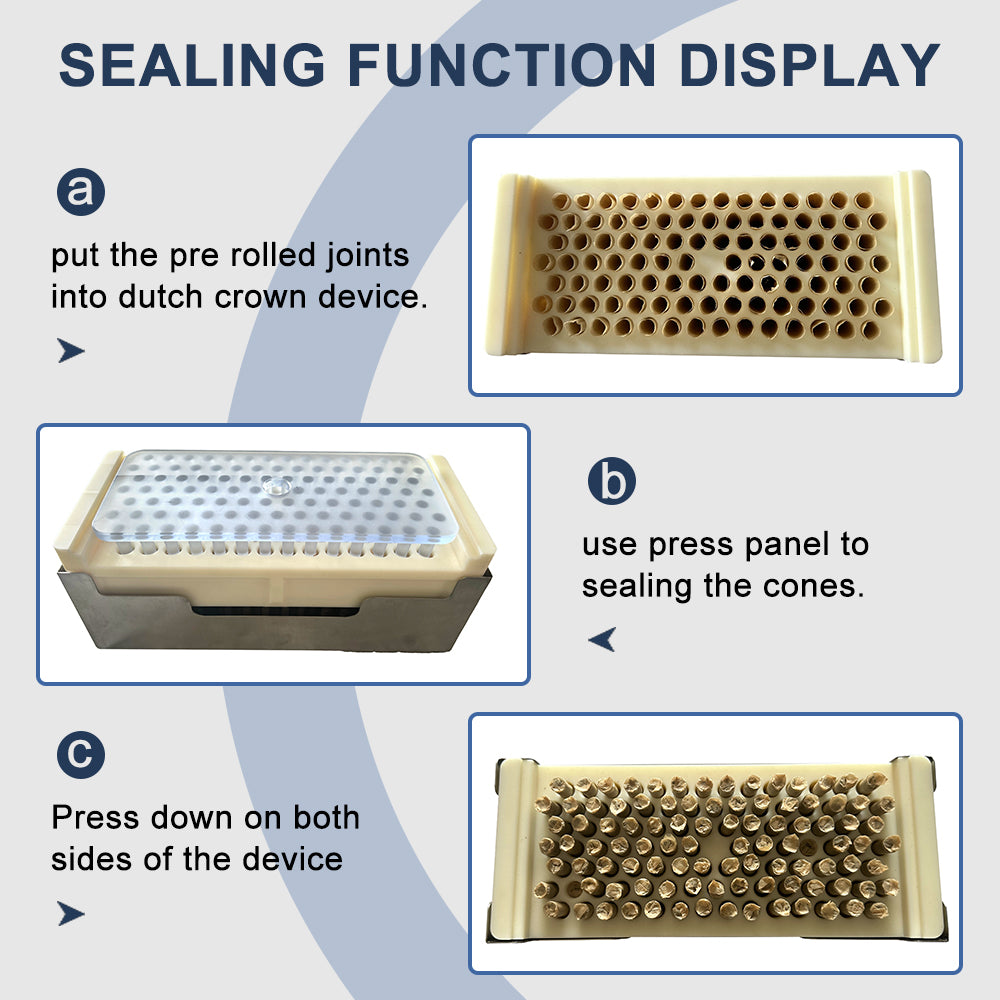 SEALING FUNCTION DISPLAY

a

put the pre rolled joints into dutch crown device.

b

use press panel to sealing the cones.

c

Press down on both sides of the device